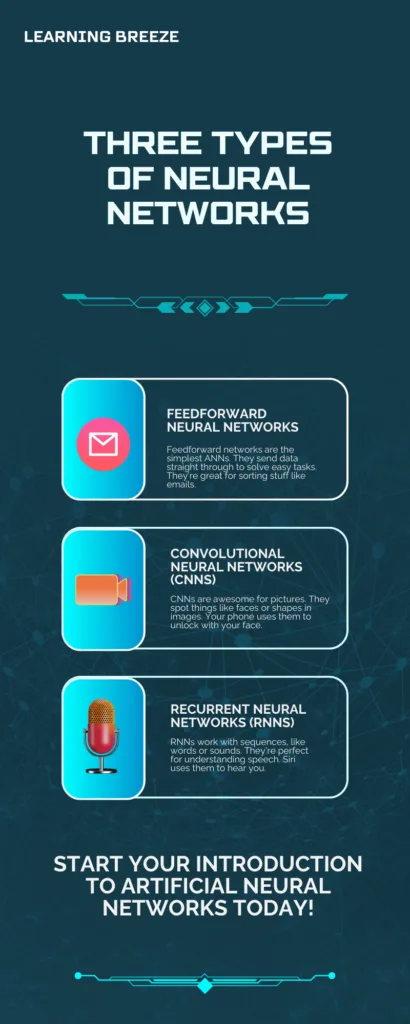 LEARNING BREEZE

THREE TYPES OF NEURAL NETWORKS

FEEDFORWARD NEURAL NETWORKS

Feedforward networks are the simplest ANNs. They send data straight through to solve easy tasks. They're great for sorting stuff like emails.

CONVOLUTIONAL NEURAL NETWORKS (CNNS)

CNNs are awesome for pictures. They spot things like faces or shapes in images. Your phone uses them to unlock with your face.

RECURRENT NEURAL NETWORKS (RNNS)

RNNs work with sequences, like words or sounds. They're perfect for understanding speech. Siri uses them to hear you.

START YOUR INTRODUCTION TO ARTIFICIAL NEURAL NETWORKS TODAY!